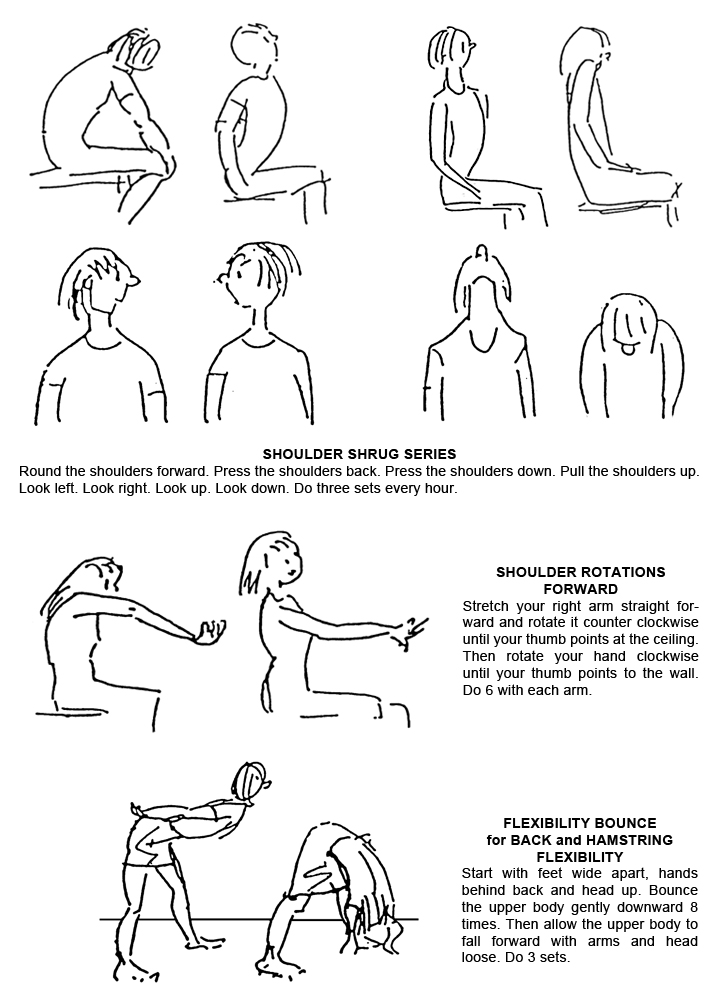 SHOULDER SHRUG SERIES
Round the shoulders forward. Press the shoulders back. Press the shoulders down. Pull the shoulders up. Look left. Look right. Look up. Look down. Do three sets every hour.

SHOULDER ROTATIONS FORWARD
Stretch your right arm straight forward and rotate it counter clockwise until your thumb points at the ceiling. Then rotate your hand clockwise until your thumb points to the wall. Do 6 with each arm.

FLEXIBILITY BOUNCE for BACK and HAMSTRING FLEXIBILITY
Start with feet wide apart, hands behind back and head up. Bounce the upper body gently downward 8 times. Then allow the upper body to fall forward with arms and head loose. Do 3 sets.